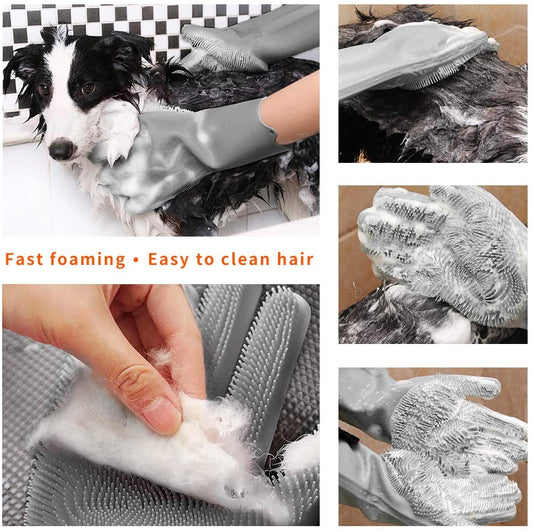 Fast foaming • Easy to clean hair