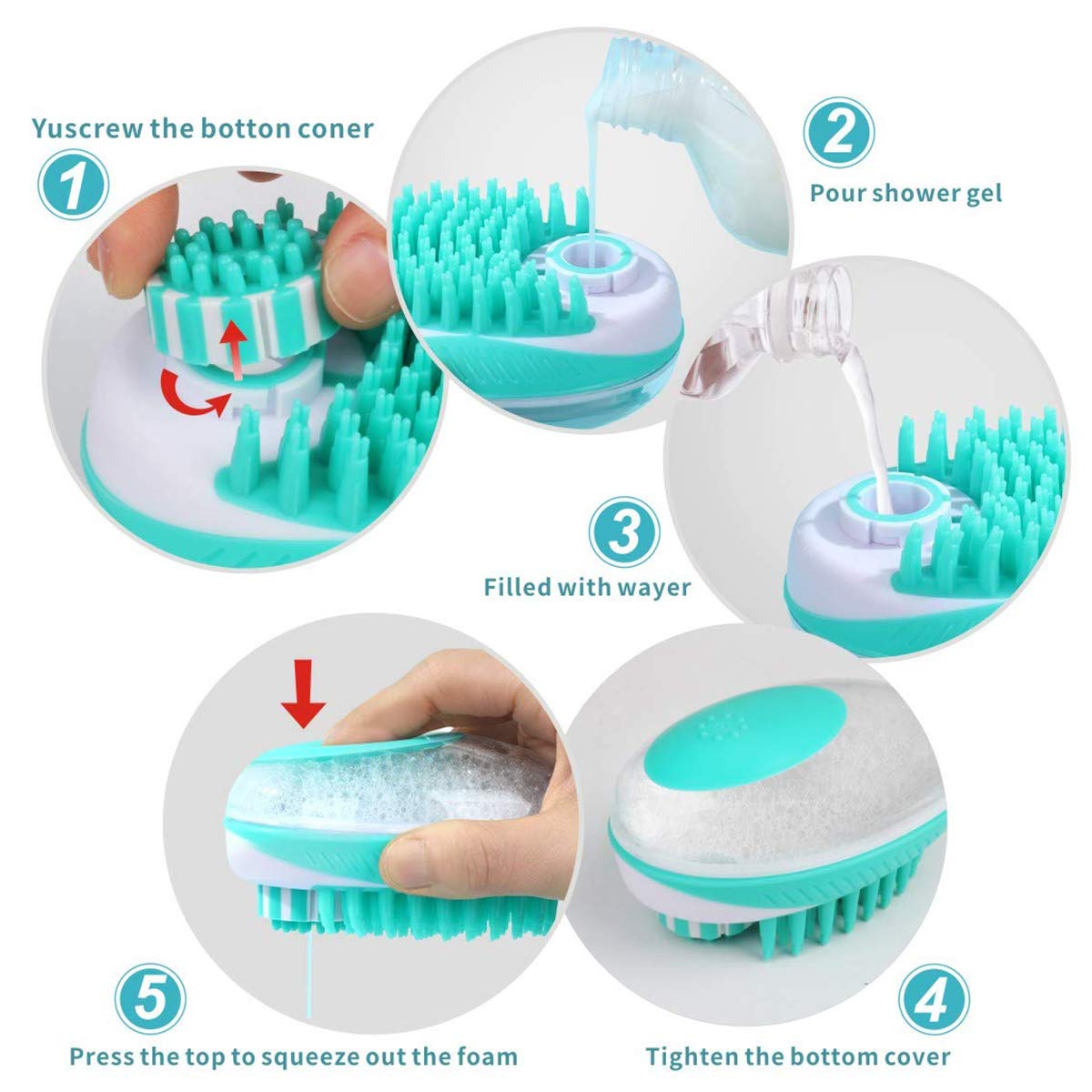 Yuscrew the botton coner
1
2
Pour shower gel
3
Filled with wayer
5
Press the top to squeeze out the foam
4
Tighten the bottom cover